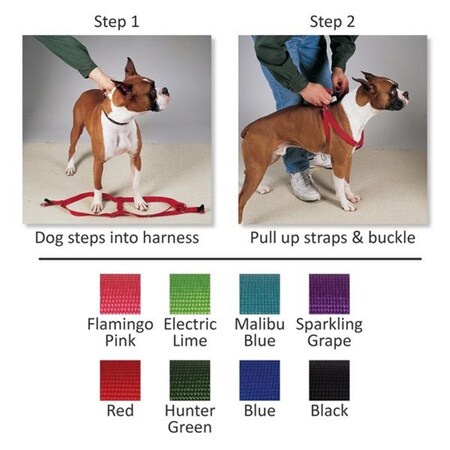 Step 1

Dog steps into harness

Step 2

Pull up straps & buckle

Flamingo Pink

Electric Lime

Malibu Blue

Sparkling Grape

Red

Hunter Green

Blue

Black